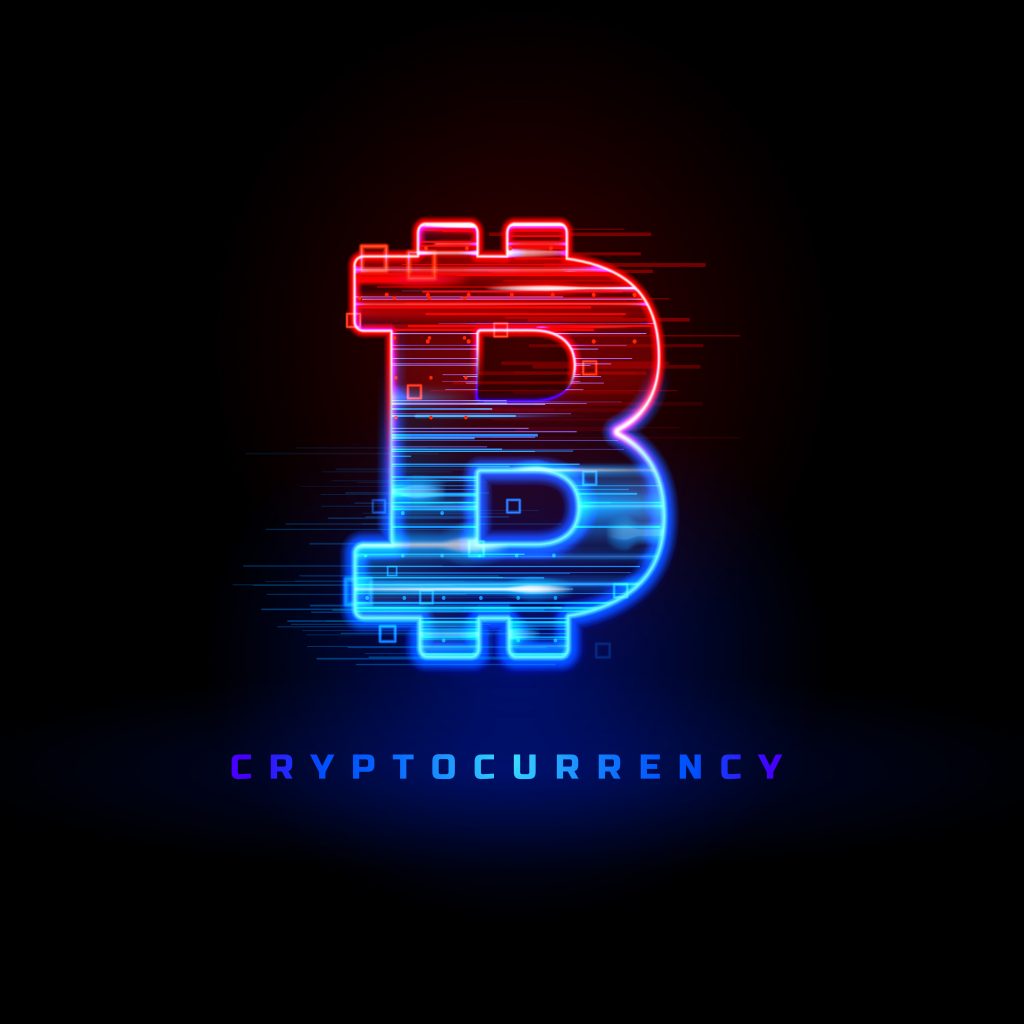 CRYPTOCURRENCY