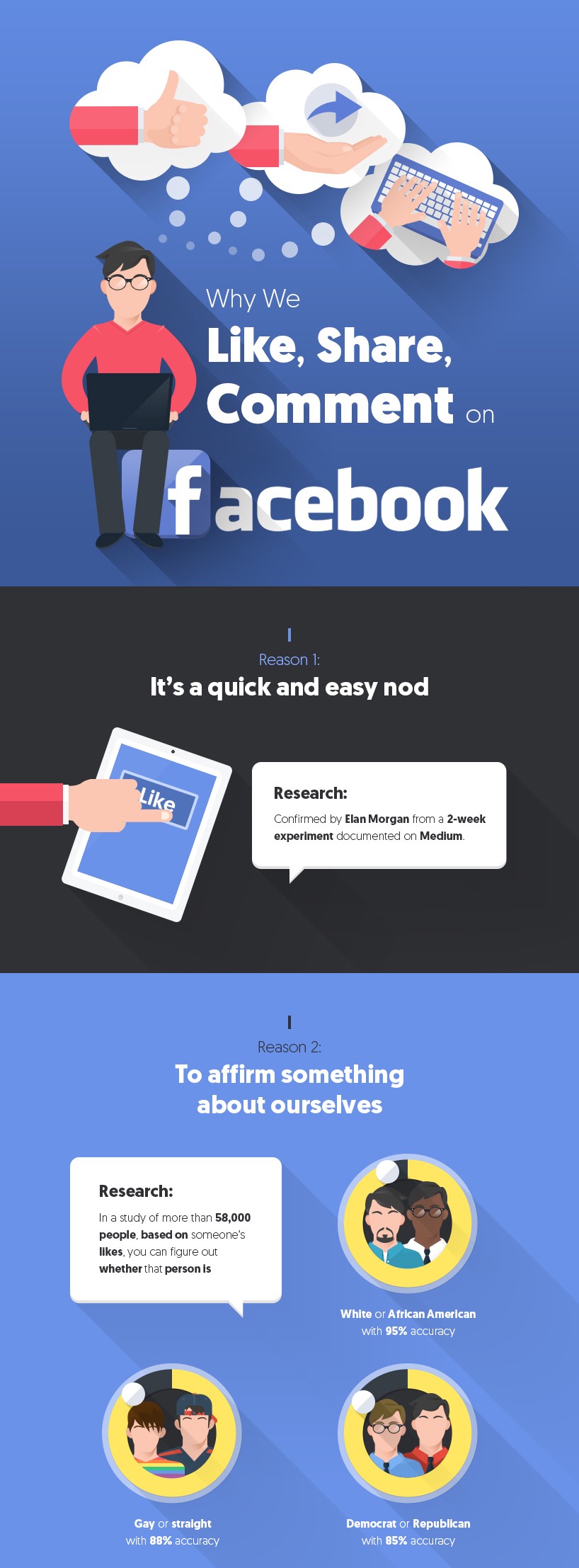 Why We
Like, Share, Comment on
facebook

Reason 1:
It's a quick and easy nod

Like

Research:
Confirmed by Elan Morgan from a 2-week experiment documented on Medium.

Reason 2:
To affirm something about ourselves

Research:
In a study of more than 58,000 people, based on someone's likes, you can figure out whether that person is

White or African American with 95% accuracy

Gay or straight with 88% accuracy

Democrat or Republican with 85% accuracy